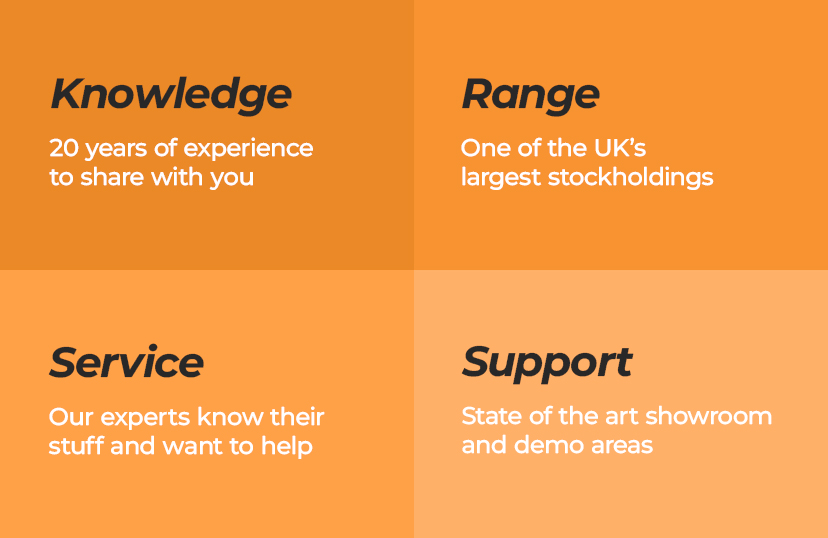 Knowledge

20 years of experience to share with you

Range

One of the UK's largest stockholdings

Service

Our experts know their stuff and want to help

Support

State of the art showroom and demo areas