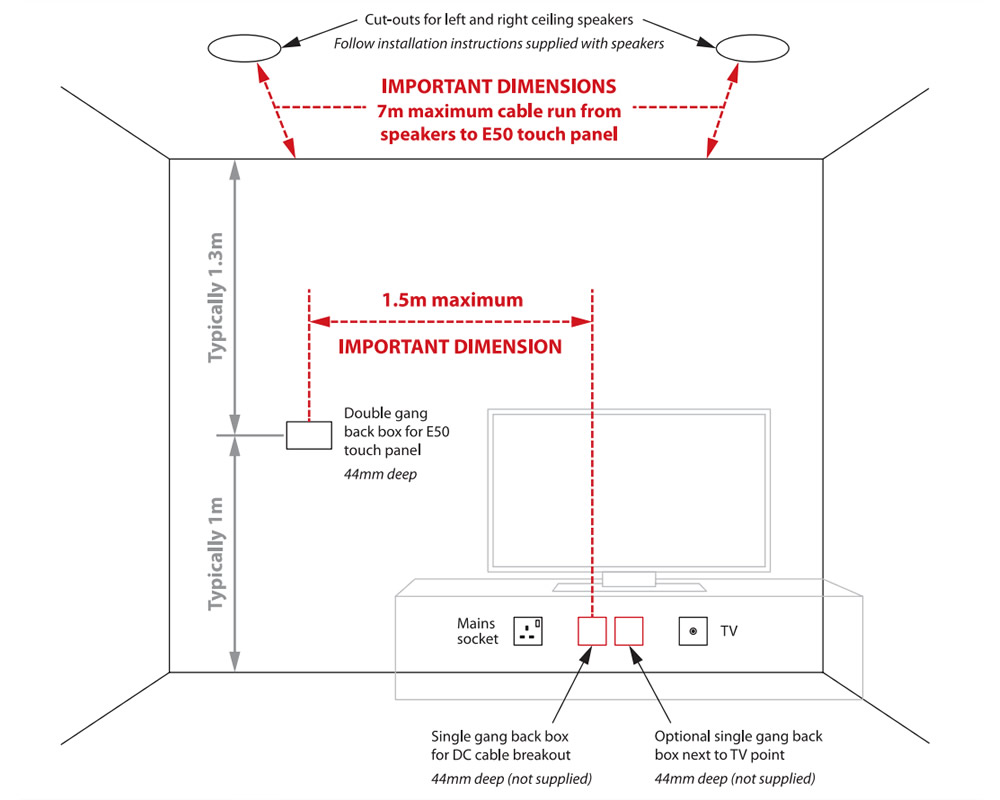 Cut-outs for left and right ceiling speakers
Follow installation instructions supplied with speakers

IMPORTANT DIMENSIONS
7m maximum cable run from speakers to E50 touch panel

Typically 1.3m

1.5m maximum

IMPORTANT DIMENSION

Double gang back box for E50 touch panel
44mm deep

Typically 1m

Mains socket

TV

Single gang back box for DC cable breakout
44mm deep (not supplied)

Optional single gang back box next to TV point
44mm deep (not supplied)