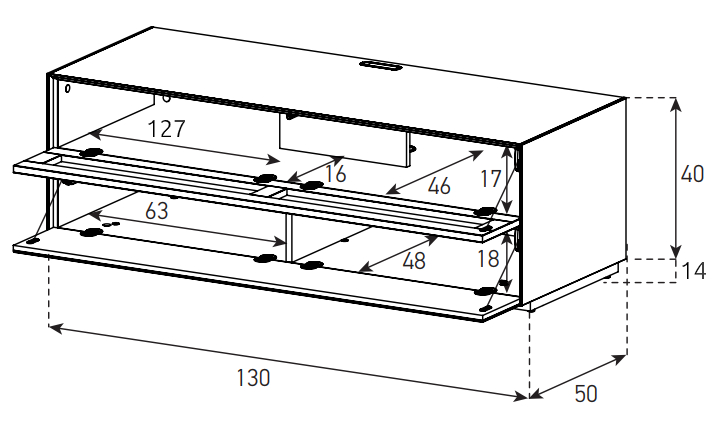 127
16
46
17
40
63
48
18
14
130
50