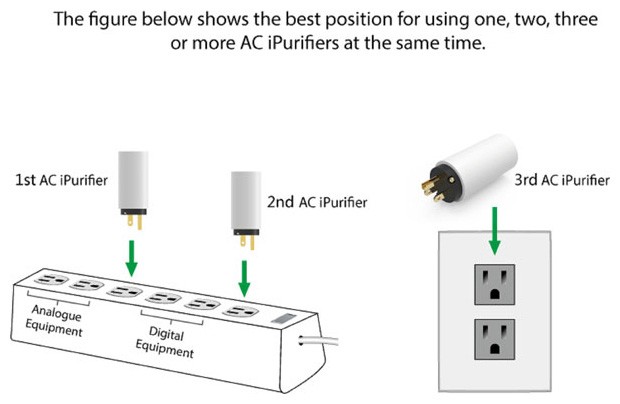 The figure below shows the best position for using one, two, three or more AC iPurifiers at the same time.

1st AC iPurifier

2nd AC iPurifier

3rd AC iPurifier

Analogue Equipment

Digital Equipment